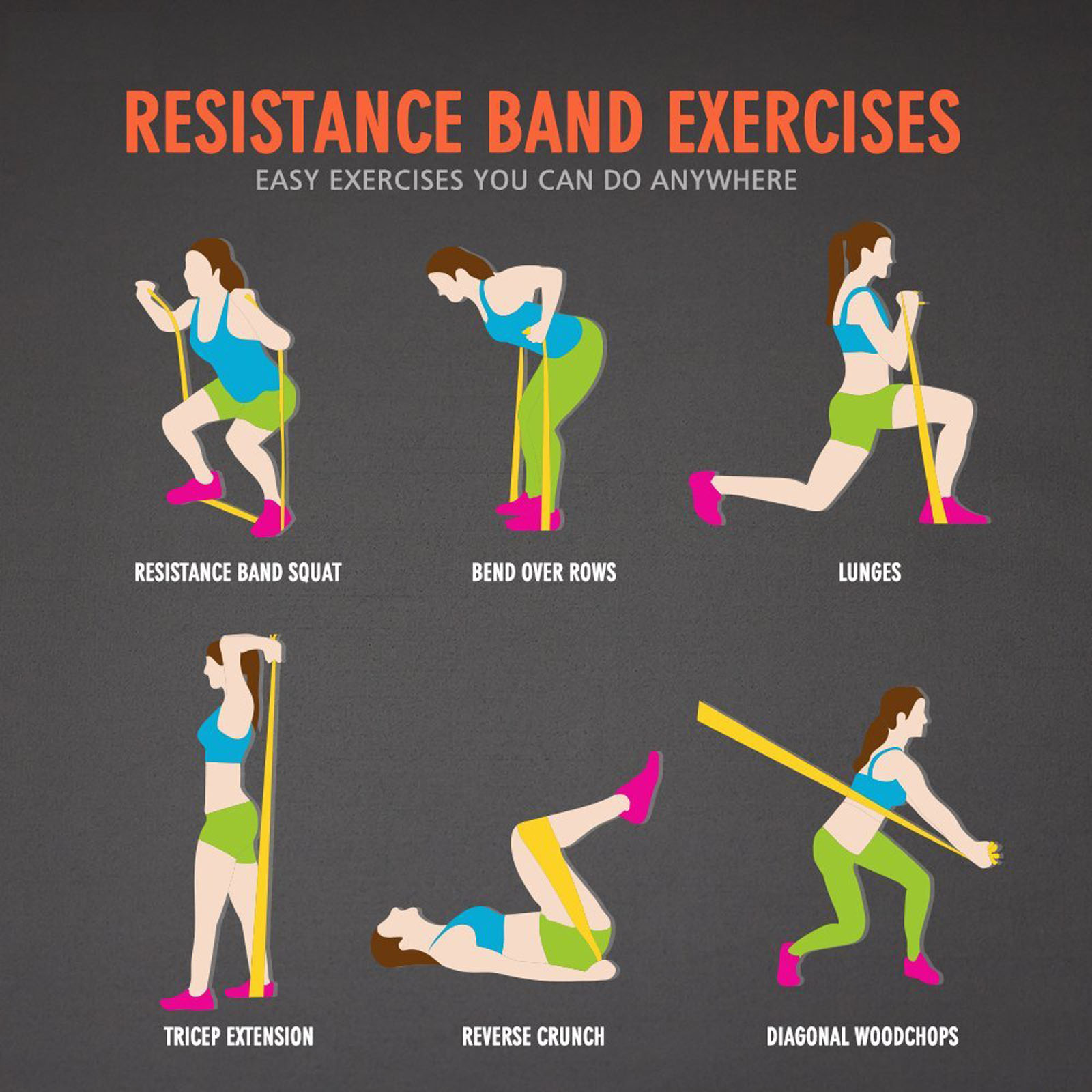 RESISTANCE BAND EXERCISES
EASY EXERCISES YOU CAN DO ANYWHERE

RESISTANCE BAND SQUAT

BEND OVER ROWS

LUNGES

TRICEP EXTENSION

REVERSE CRUNCH

DIAGONAL WOODCHOPS