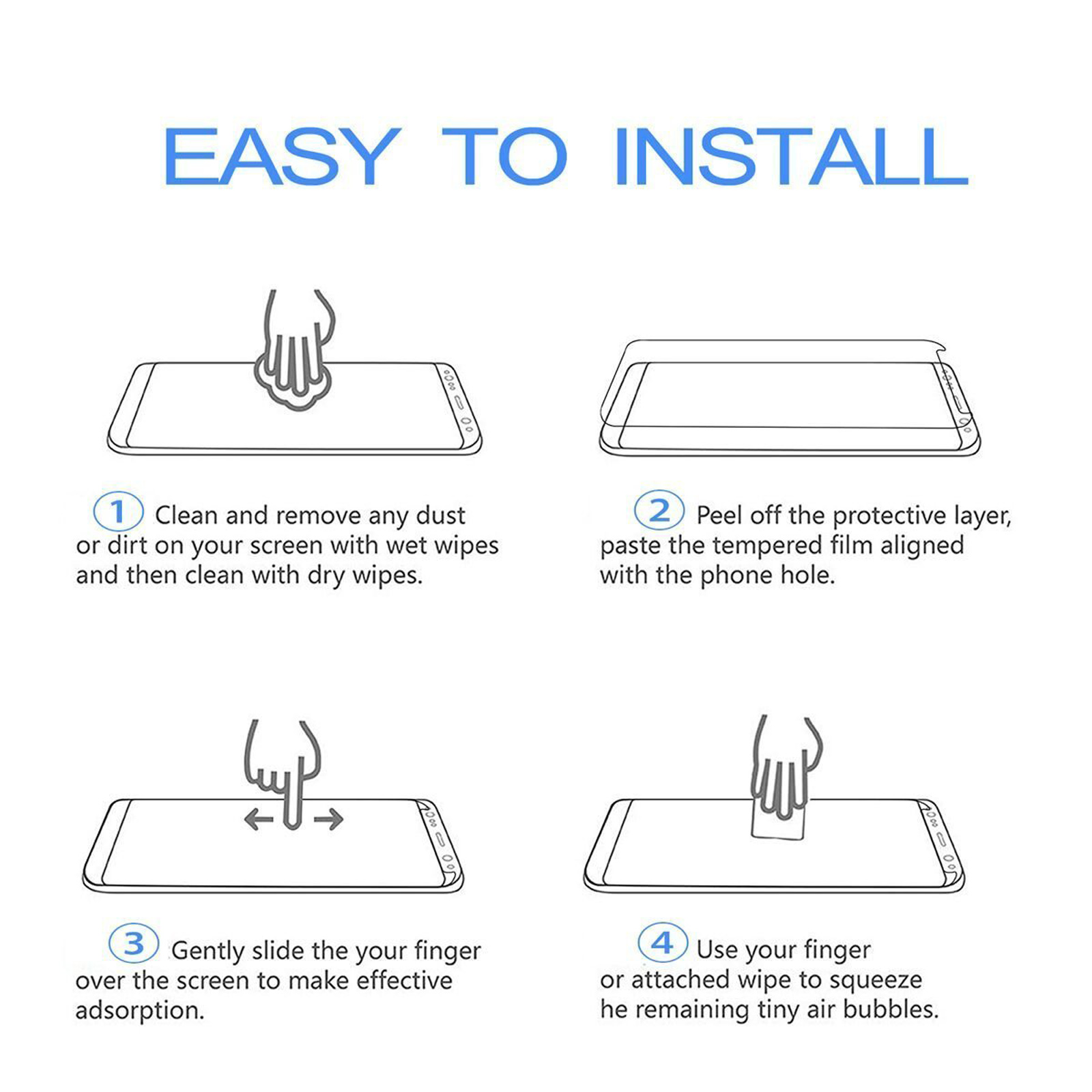 EASY TO INSTALL

1 Clean and remove any dust or dirt on your screen with wet wipes and then clean with dry wipes.

2 Peel off the protective layer, paste the tempered film aligned with the phone hole.

3 Gently slide the your finger over the screen to make effective adsorption.

4 Use your finger or attached wipe to squeeze he remaining tiny air bubbles.