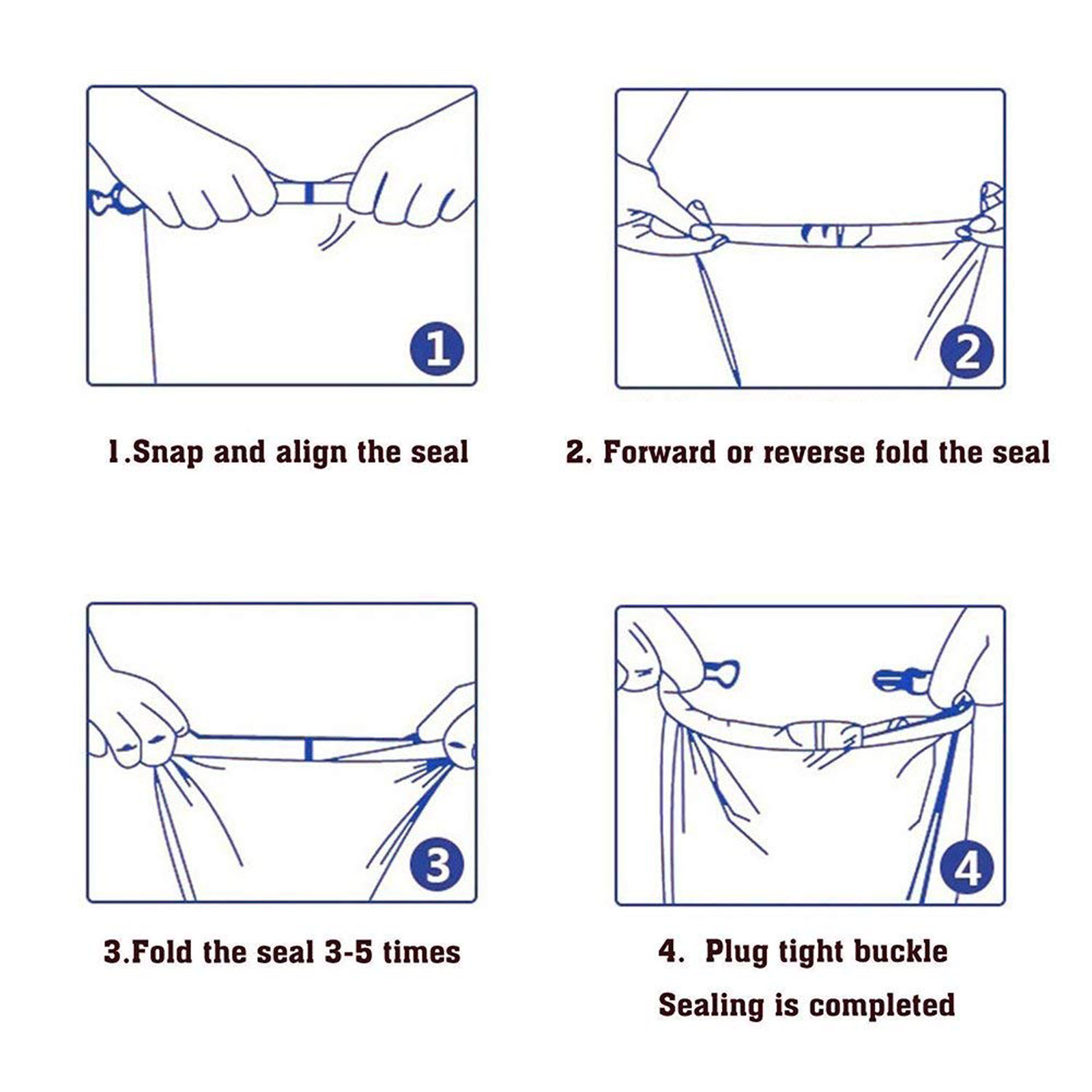 1

1.Snap and align the seal

2

2. Forward or reverse fold the seal

3

3.Fold the seal 3-5 times

4

4. Plug tight buckle

Sealing is completed