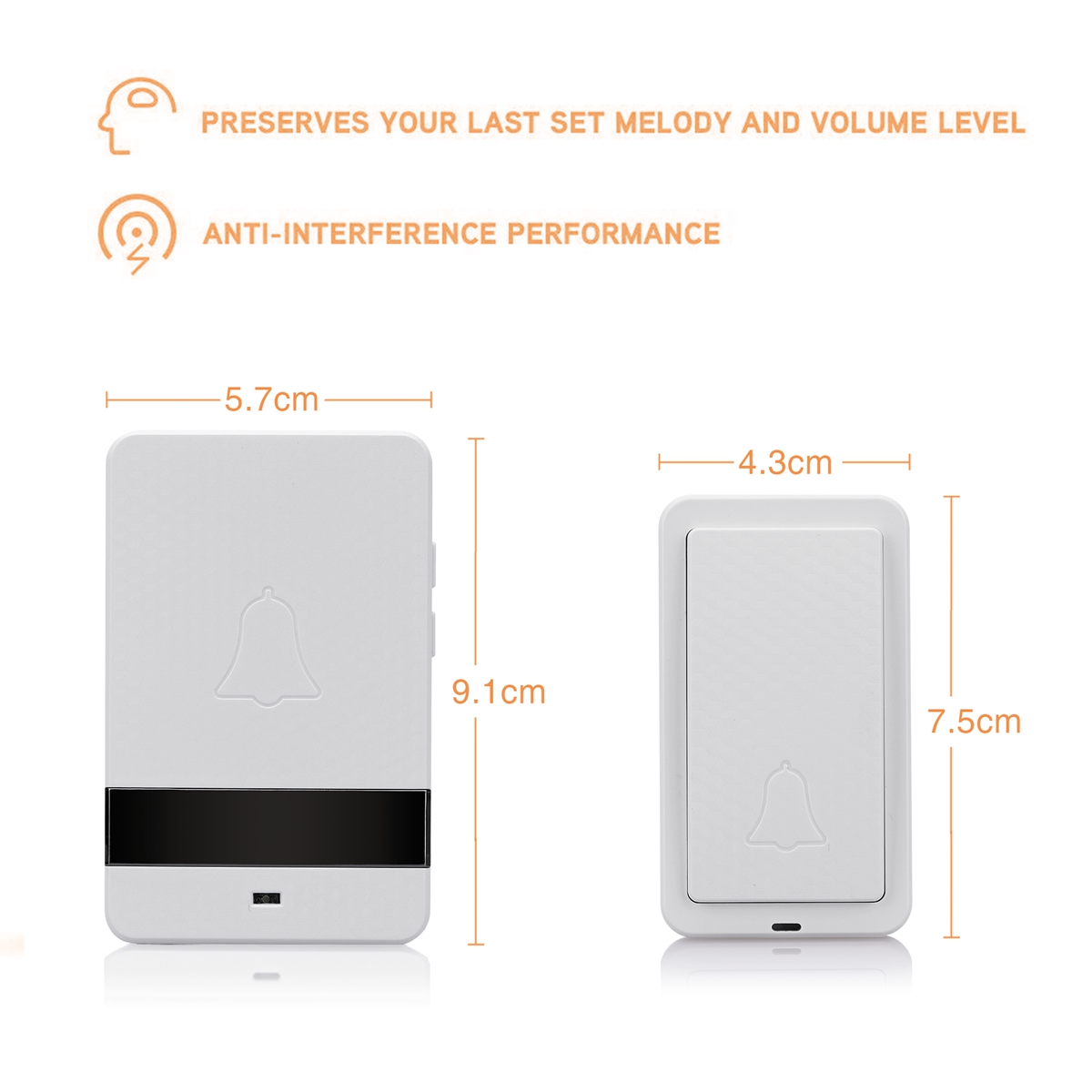 PRESERVES YOUR LAST SET MELODY AND VOLUME LEVEL

ANTI-INTERFERENCE PERFORMANCE

5.7cm

9.1cm

4.3cm

7.5cm