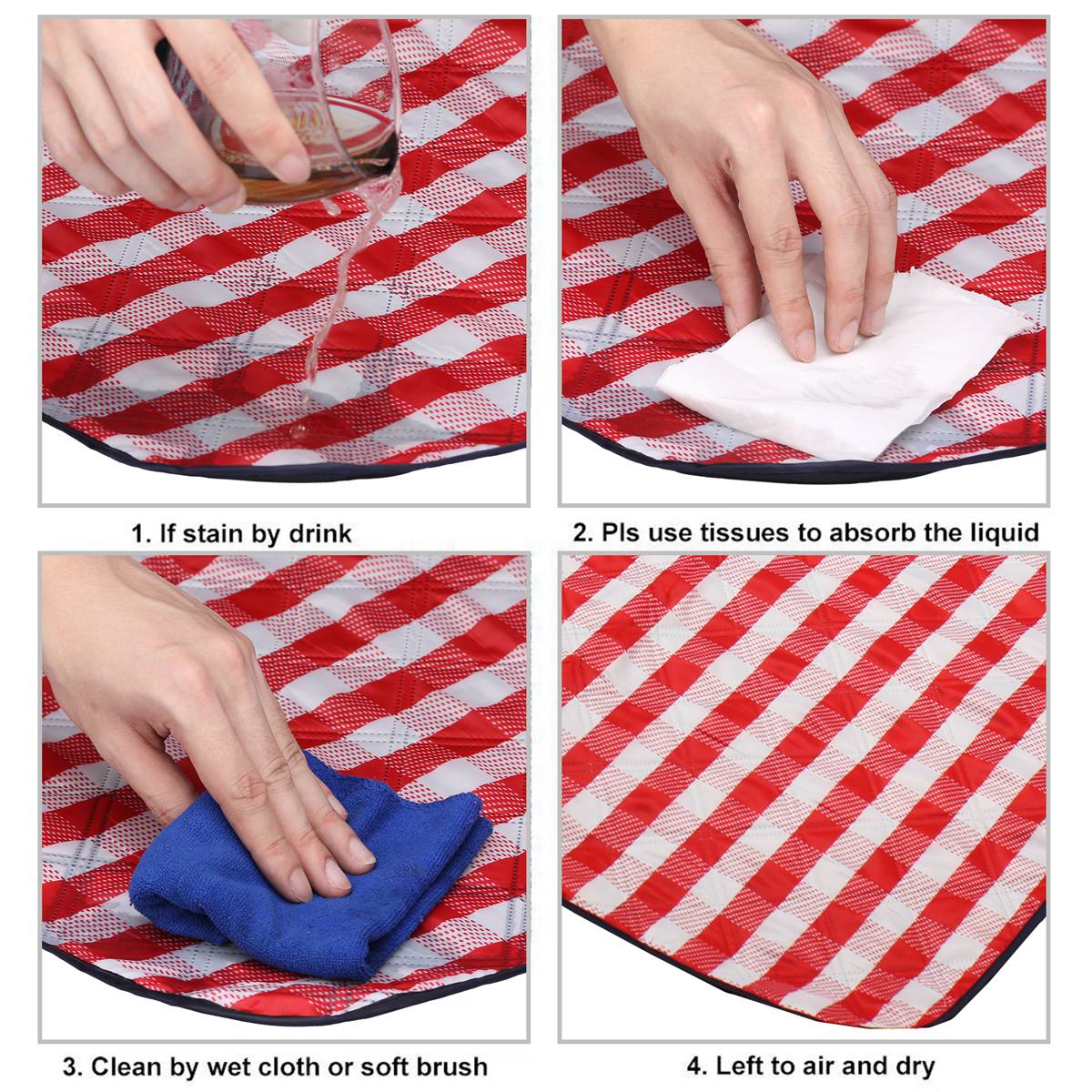 1. If stain by drink

2. Pls use tissues to absorb the liquid

3. Clean by wet cloth or soft brush

4. Left to air and dry