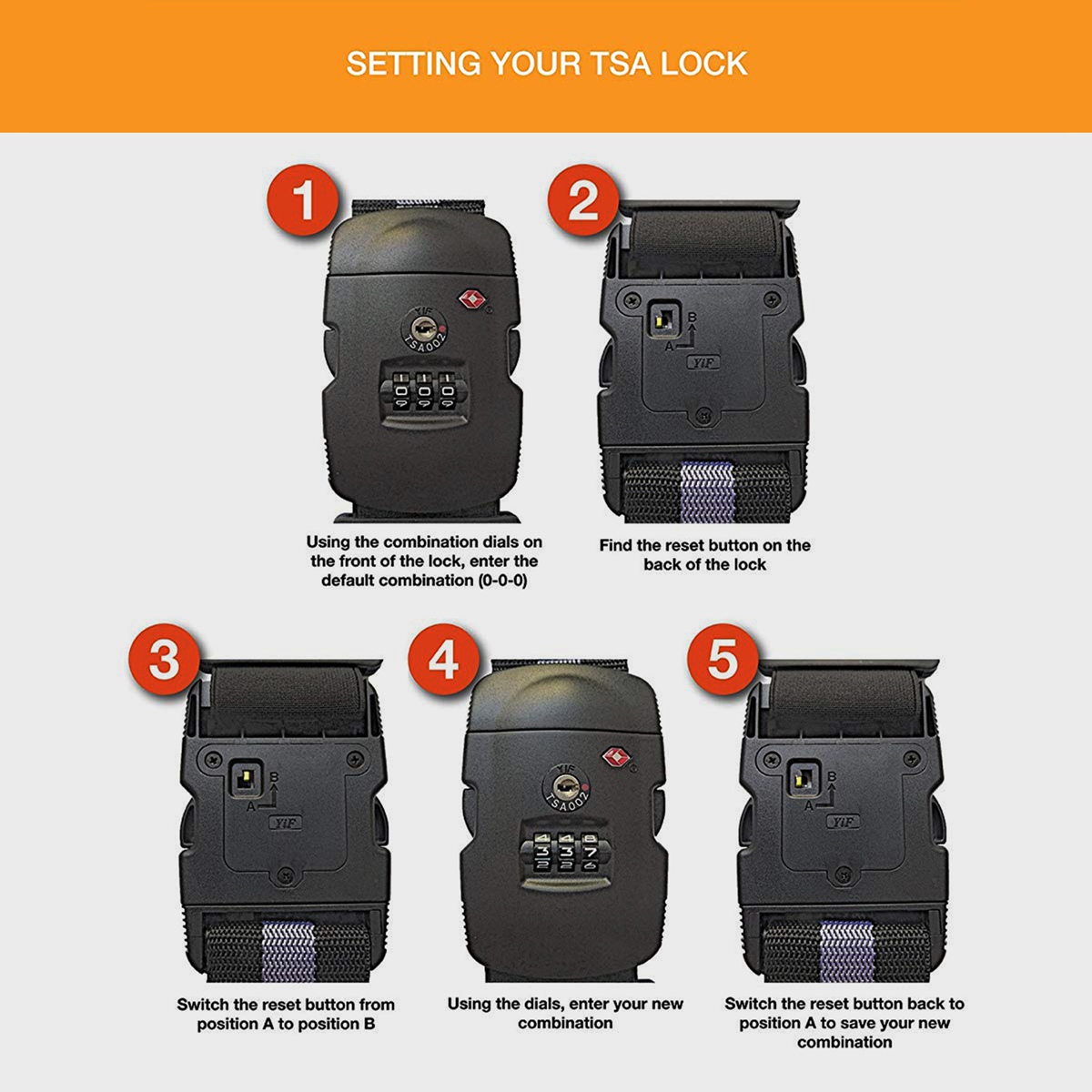 SETTING YOUR TSA LOCK

1

YiF
TSA002

0 0 0

Using the combination dials on the front of the lock, enter the default combination (0-0-0)

2

B
A

YiF

Find the reset button on the back of the lock

3

B
A

YiF

Switch the reset button from position A to position B

4

YiF
TSA002

3 3 7

Using the dials, enter your new combination

5

B
A

YiF

Switch the reset button back to position A to save your new combination