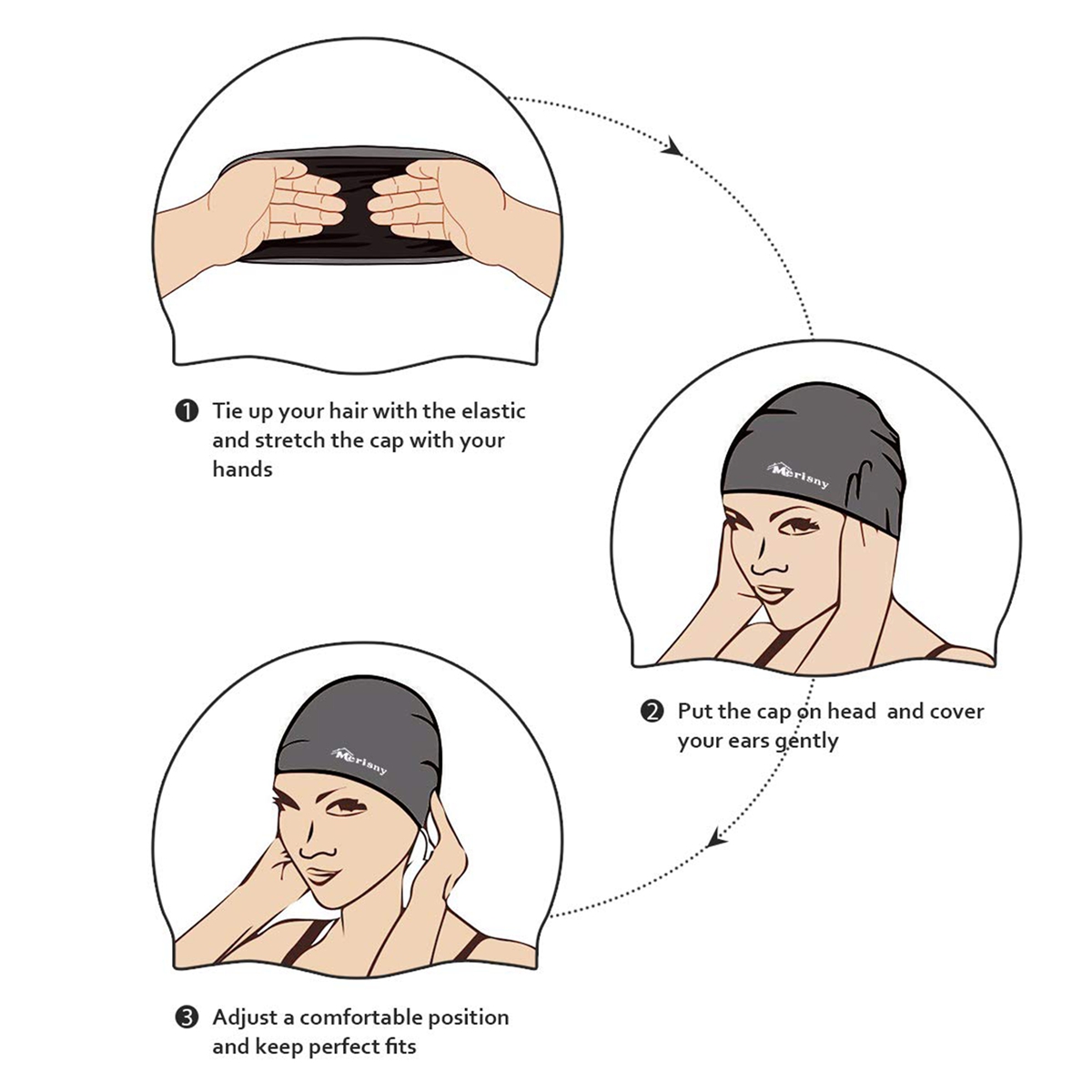 ❶ Tie up your hair with the elastic and stretch the cap with your hands

Merisny

❷ Put the cap on head and cover your ears gently

Merisny

❸ Adjust a comfortable position and keep perfect fits