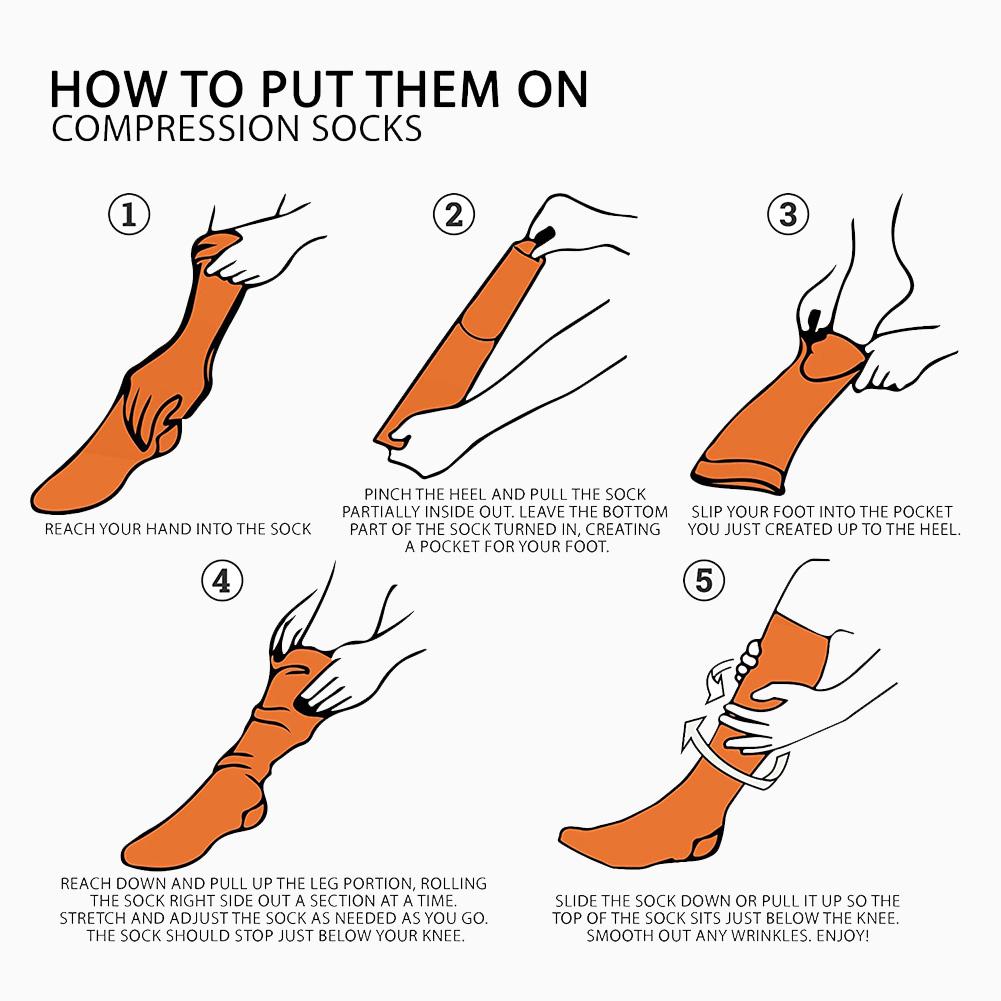 HOW TO PUT THEM ON
COMPRESSION SOCKS

1

REACH YOUR HAND INTO THE SOCK

2

PINCH THE HEEL AND PULL THE SOCK PARTIALLY INSIDE OUT. LEAVE THE BOTTOM PART OF THE SOCK TURNED IN, CREATING A POCKET FOR YOUR FOOT.

3

SLIP YOUR FOOT INTO THE POCKET YOU JUST CREATED UP TO THE HEEL.

4

REACH DOWN AND PULL UP THE LEG PORTION, ROLLING THE SOCK RIGHT SIDE OUT A SECTION AT A TIME. STRETCH AND ADJUST THE SOCK AS NEEDED AS YOU GO. THE SOCK SHOULD STOP JUST BELOW YOUR KNEE.

5

SLIDE THE SOCK DOWN OR PULL IT UP SO THE TOP OF THE SOCK SITS JUST BELOW THE KNEE. SMOOTH OUT ANY WRINKLES. ENJOY!