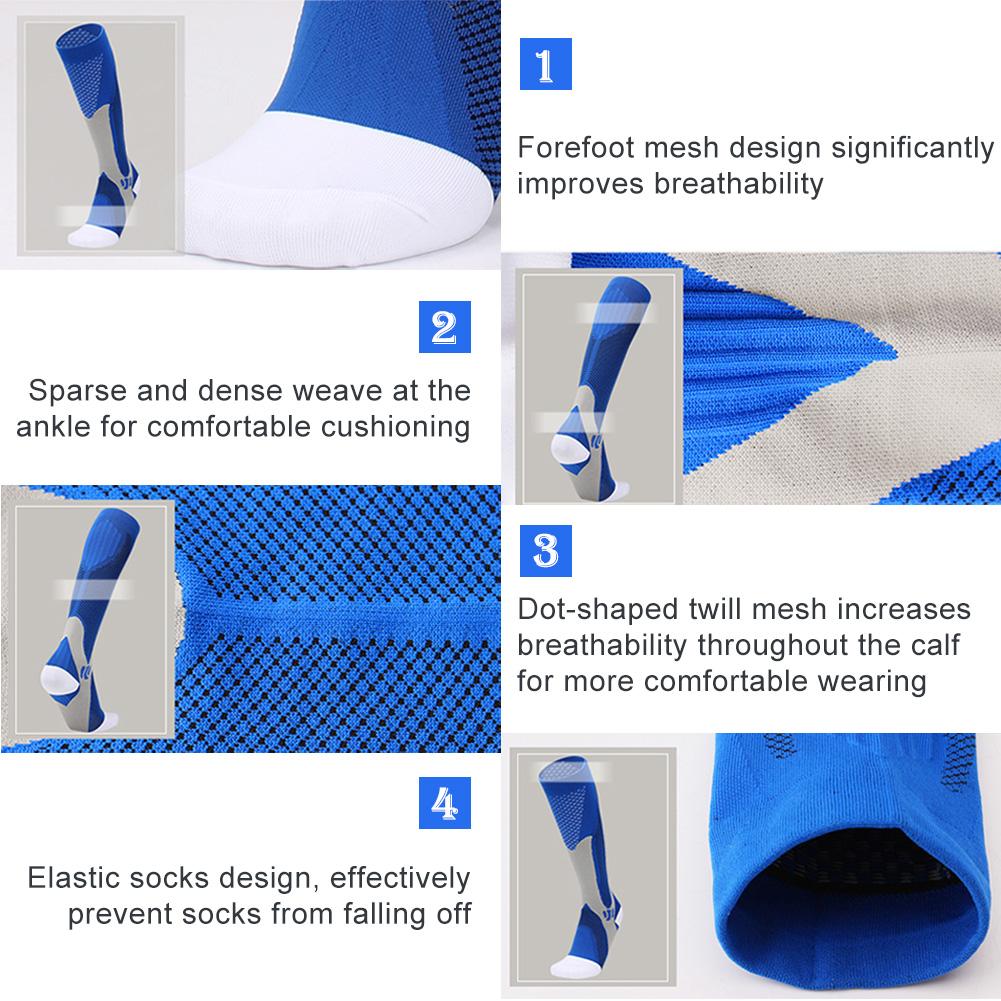 1

Forefoot mesh design significantly improves breathability

2

Sparse and dense weave at the ankle for comfortable cushioning

3

Dot-shaped twill mesh increases breathability throughout the calf for more comfortable wearing

4

Elastic socks design, effectively prevent socks from falling off