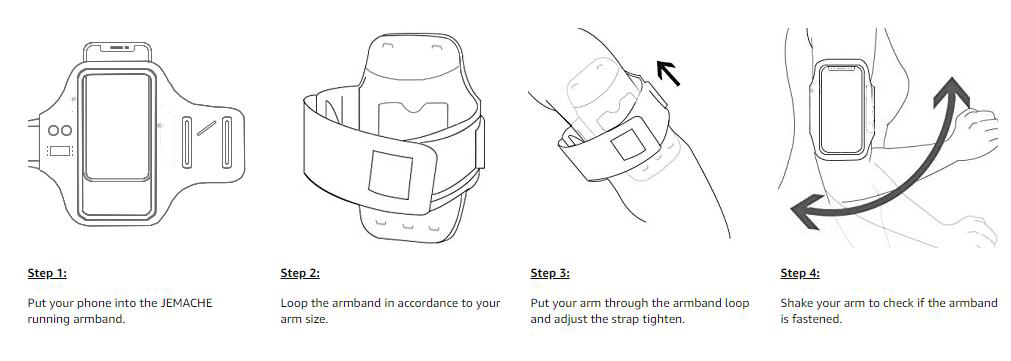 Step 1:

Put your phone into the JEMACHE running armband.

Step 2:

Loop the armband in accordance to your arm size.

Step 3:

Put your arm through the armband loop and adjust the strap tighten.

Step 4:

Shake your arm to check if the armband is fastened.