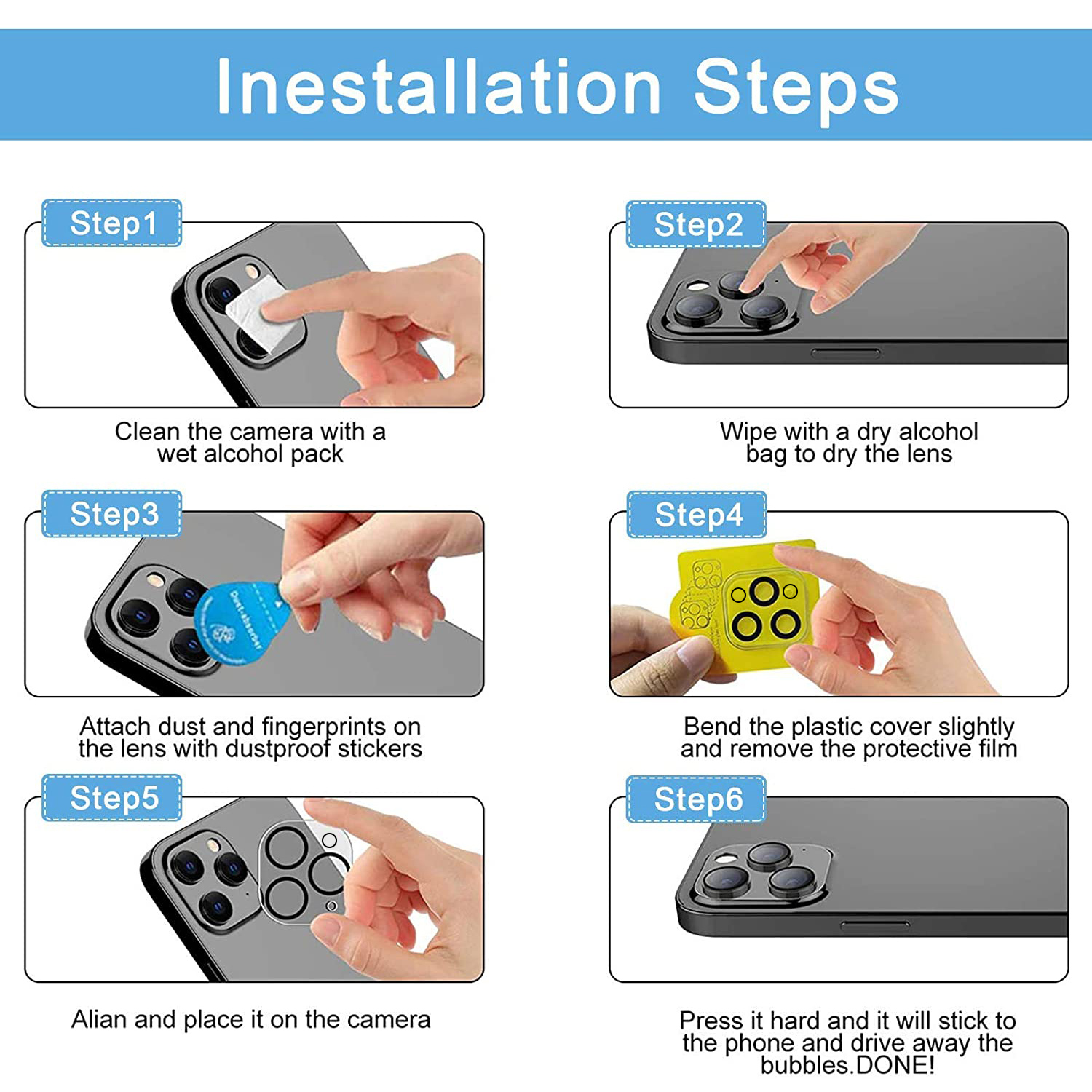 Inestallation Steps

Step1

Clean the camera with a wet alcohol pack

Step2

Wipe with a dry alcohol bag to dry the lens

Step3

Dust-absorber

Attach dust and fingerprints on the lens with dustproof stickers

Step4

Bend the plastic cover slightly and remove the protective film

Step5

Alian and place it on the camera

Step6

Press it hard and it will stick to the phone and drive away the bubbles.DONE!