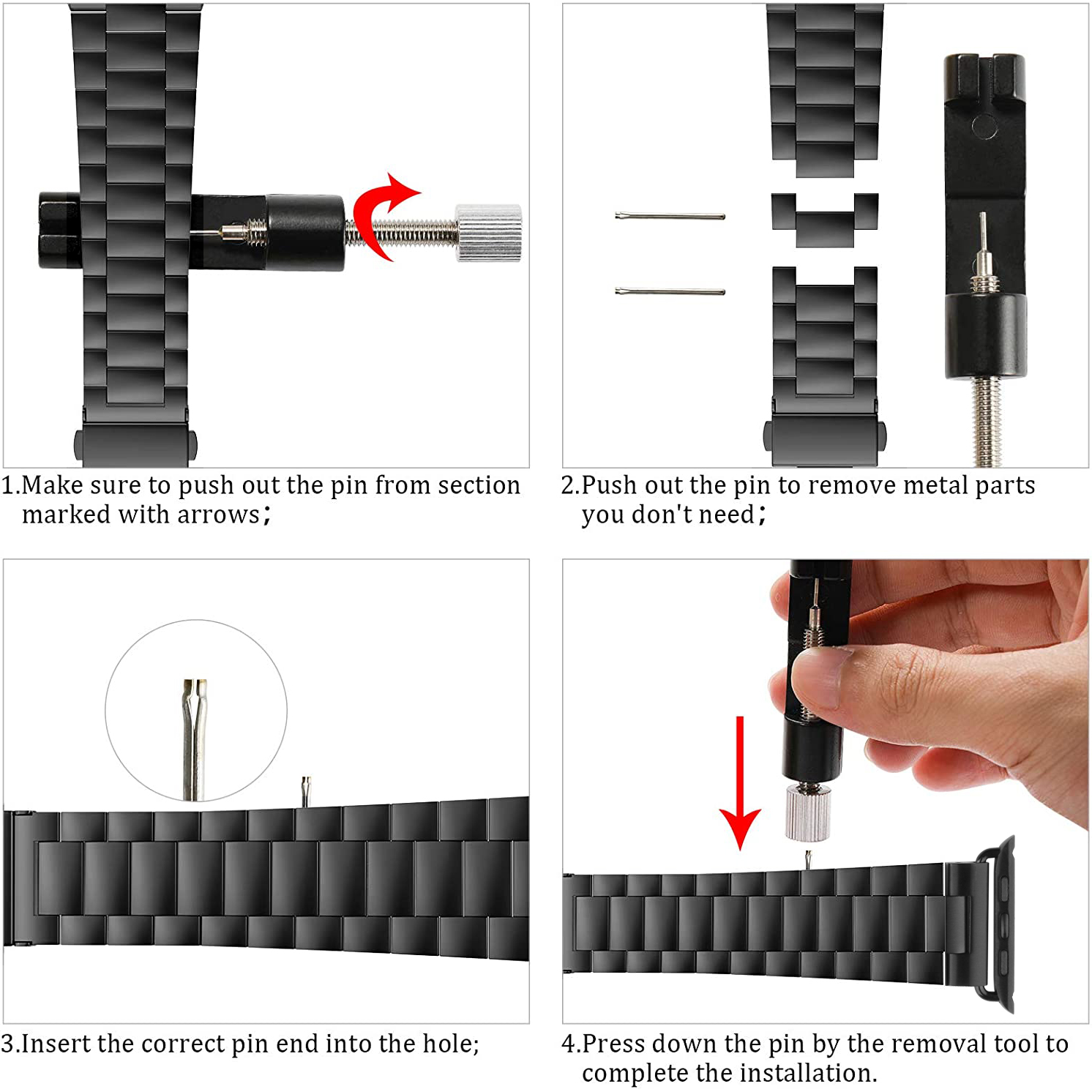 1.Make sure to push out the pin from section marked with arrows；

2.Push out the pin to remove metal parts you don't need；

3.Insert the correct pin end into the hole;

4.Press down the pin by the removal tool to complete the installation.