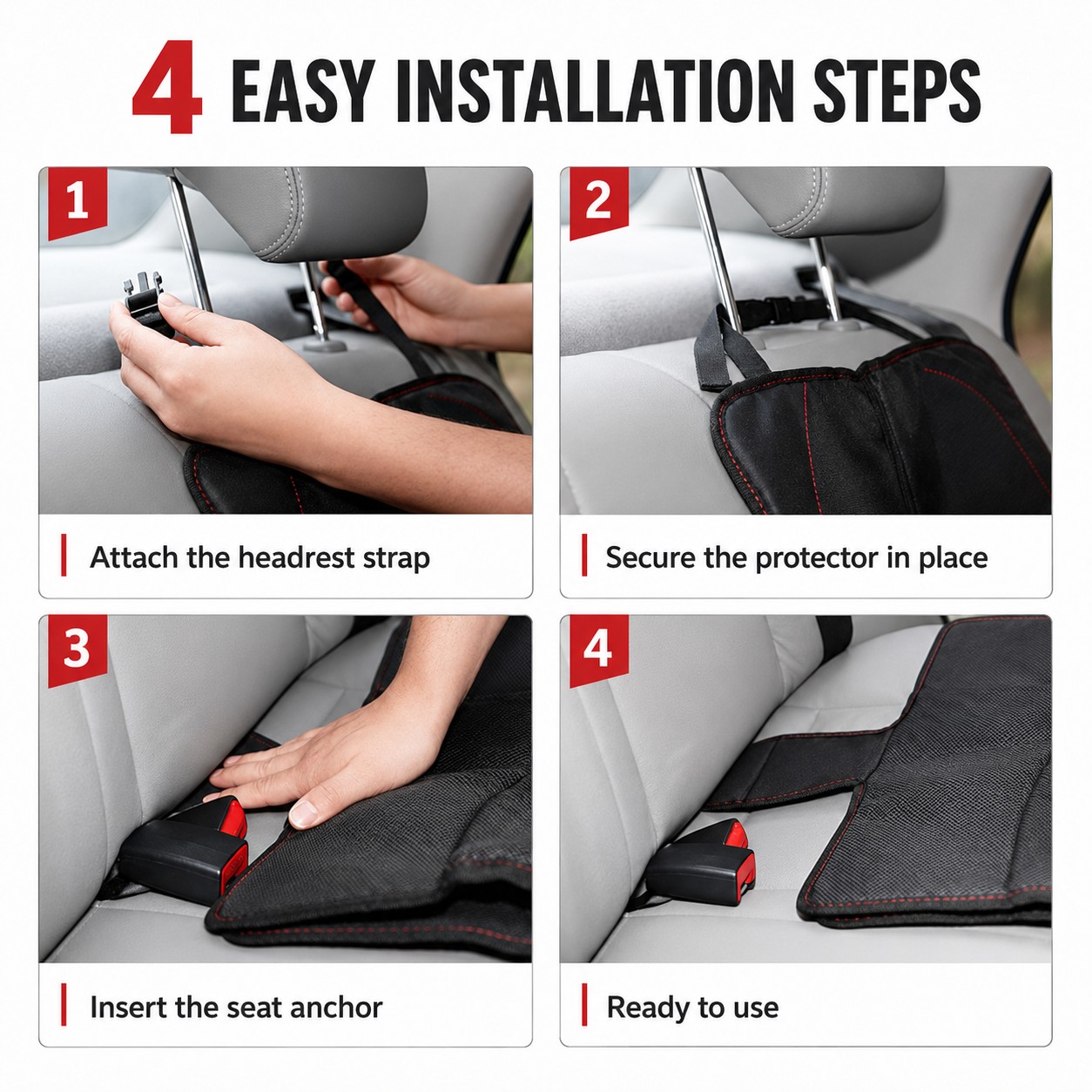 4 EASY INSTALLATION STEPS

1

Attach the headrest strap

2

Secure the protector in place

3

Insert the seat anchor

4

Ready to use